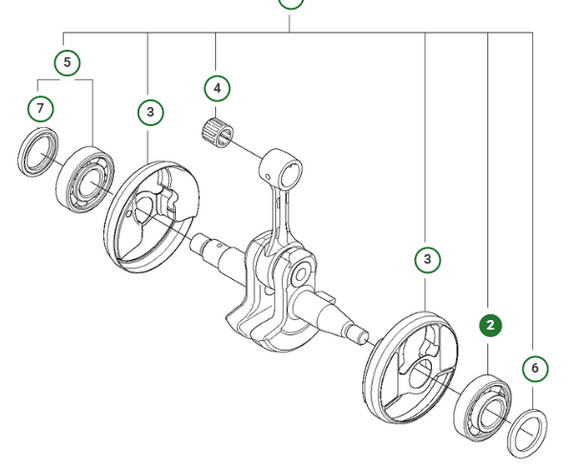 5
7
3
4
3
2
6