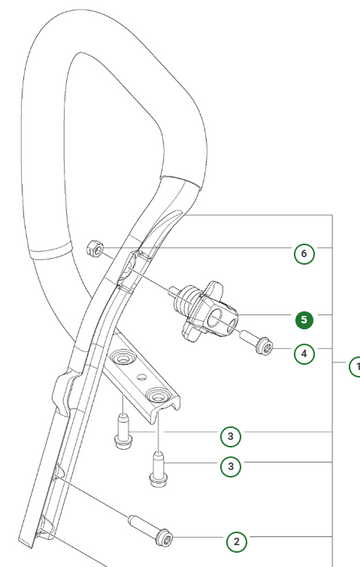 6
5
4
1
3
3
2