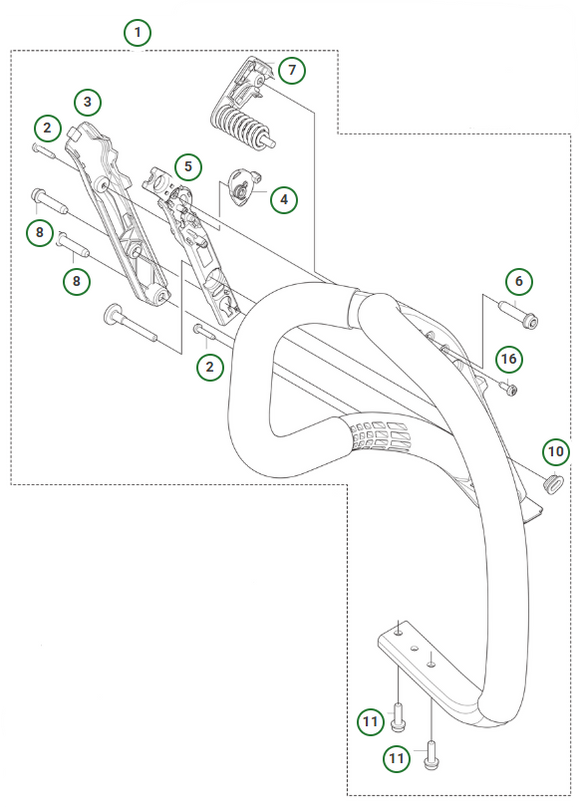 1
7
3
2
5
4
8
8
6
2
16
10
11
11