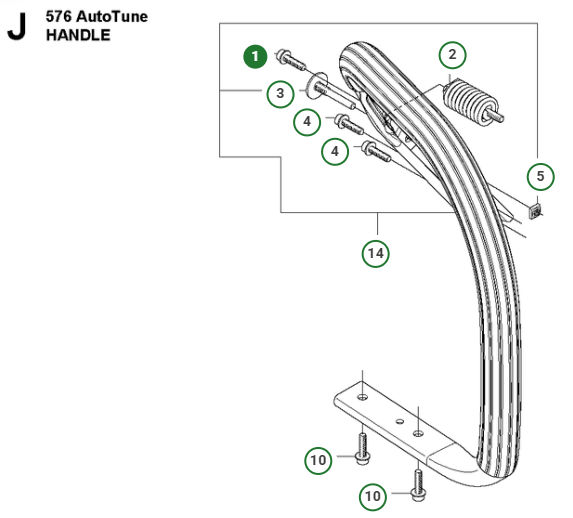 J
576 AutoTune
HANDLE

1
2
3
4
4
5
14
10
10