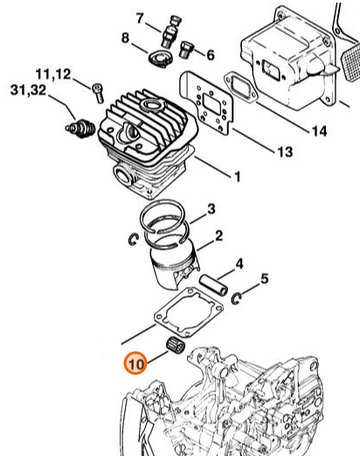 7
8
6
11,12
31,32
14
13
1
3
2
4
5
10